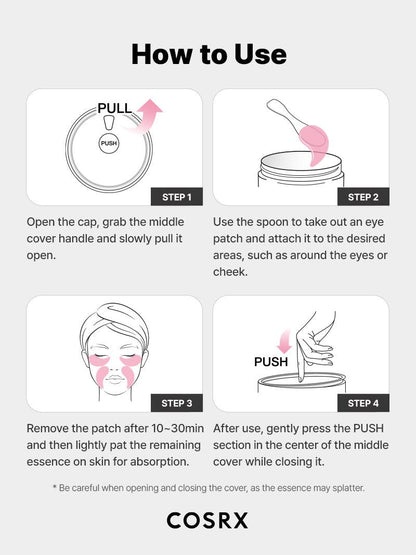 How to Use

PULL

PUSH

STEP 1

Open the cap, grab the middle cover handle and slowly pull it open.

STEP 2

Use the spoon to take out an eye patch and attach it to the desired areas, such as around the eyes or cheek.

STEP 3

Remove the patch after 10~30min and then lightly pat the remaining essence on skin for absorption.

PUSH

STEP 4

After use, gently press the PUSH section in the center of the middle cover while closing it.

* Be careful when opening and closing the cover, as the essence may splatter.

COSRX